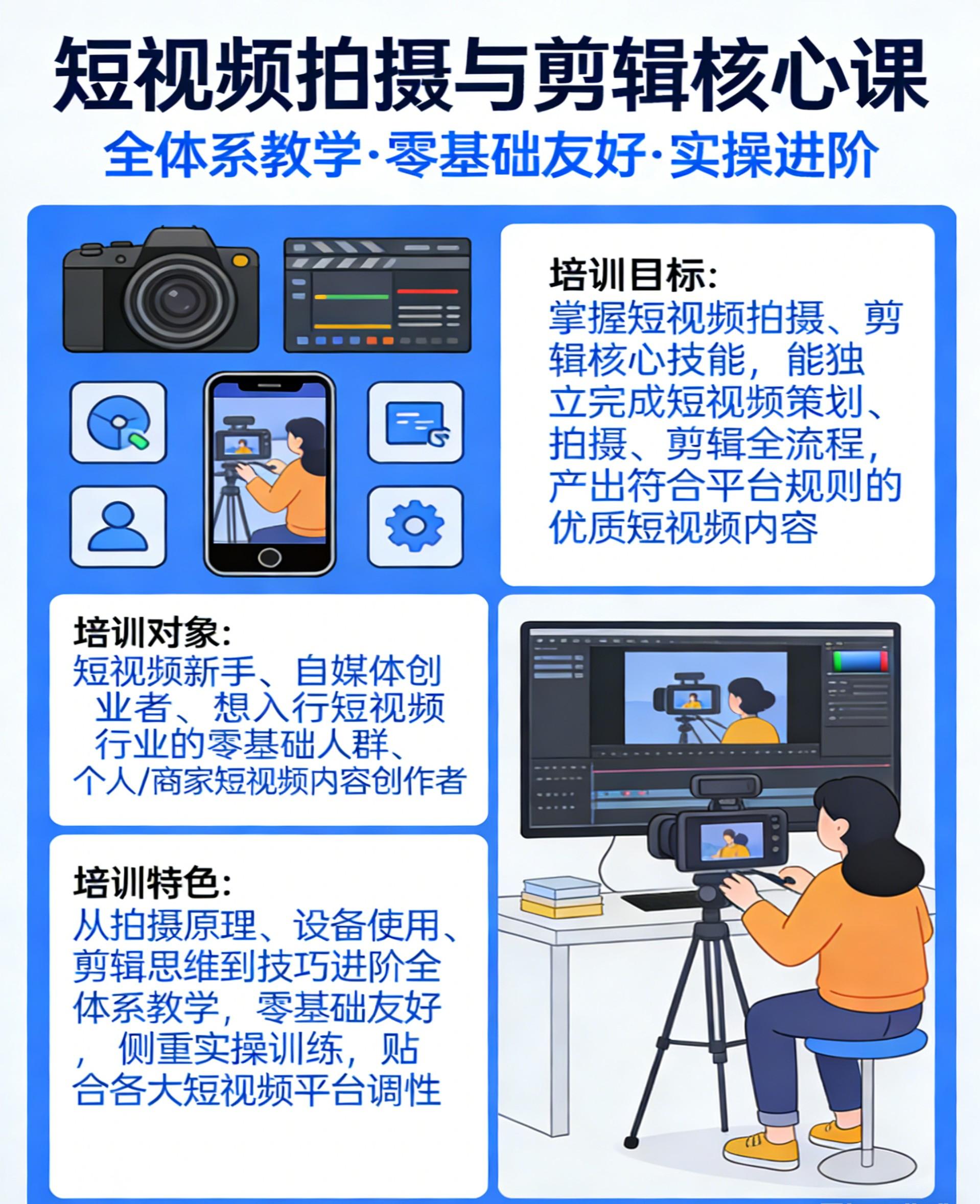 短视频拍摄与剪辑核心课
全体系教学·零基础友好·实操进阶

培训目标:
掌握短视频拍摄、剪辑核心技能，能独立完成短视频策划、拍摄、剪辑全流程，产出符合平台规则的优质短视频内容

培训对象:
短视频新手、自媒体创业者、想入行短视频行业的零基础人群、个人/商家短视频内容创作者

培训特色:
从拍摄原理、设备使用、剪辑思维到技巧进阶全体系教学，零基础友好，侧重实操训练，贴合各大短视频平台调性